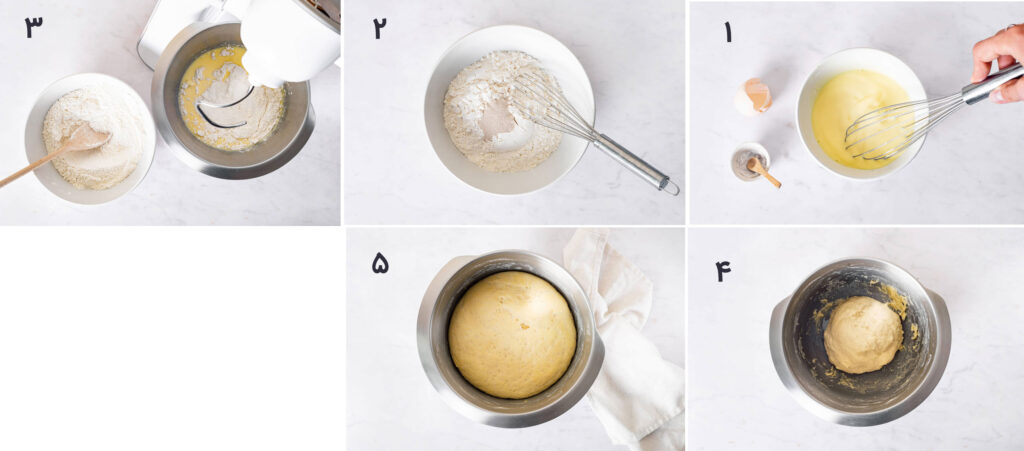 ۱

۲

۳

۴

۵